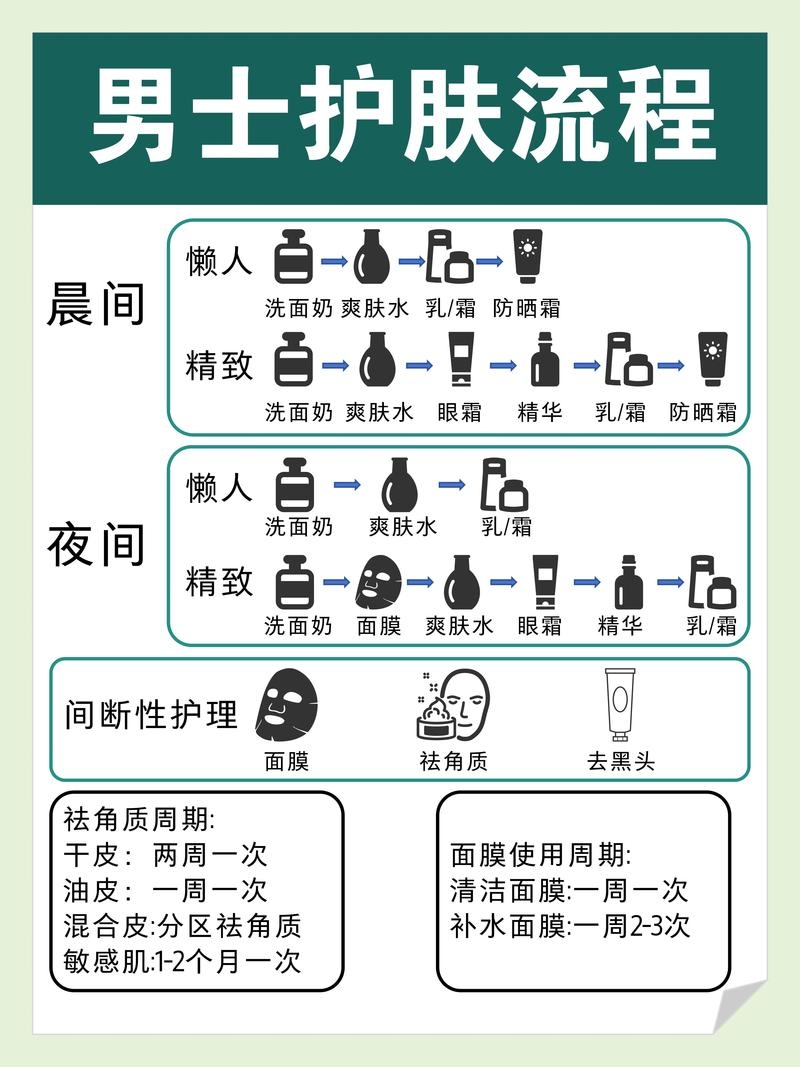 男士护肤流程

晨间

懒人
洗面奶 爽肤水 乳/霜 防晒霜

精致
洗面奶 爽肤水 眼霜 精华 乳/霜 防晒霜

夜间

懒人
洗面奶 爽肤水 乳/霜

精致
洗面奶 面膜 爽肤水 眼霜 精华 乳/霜

间断性护理
面膜 祛角质 去黑头

祛角质周期:
干皮： 两周一次
油皮： 一周一次
混合皮:分区祛角质
敏感肌:1-2个月一次

面膜使用周期:
清洁面膜:一周一次
补水面膜:一周2-3次